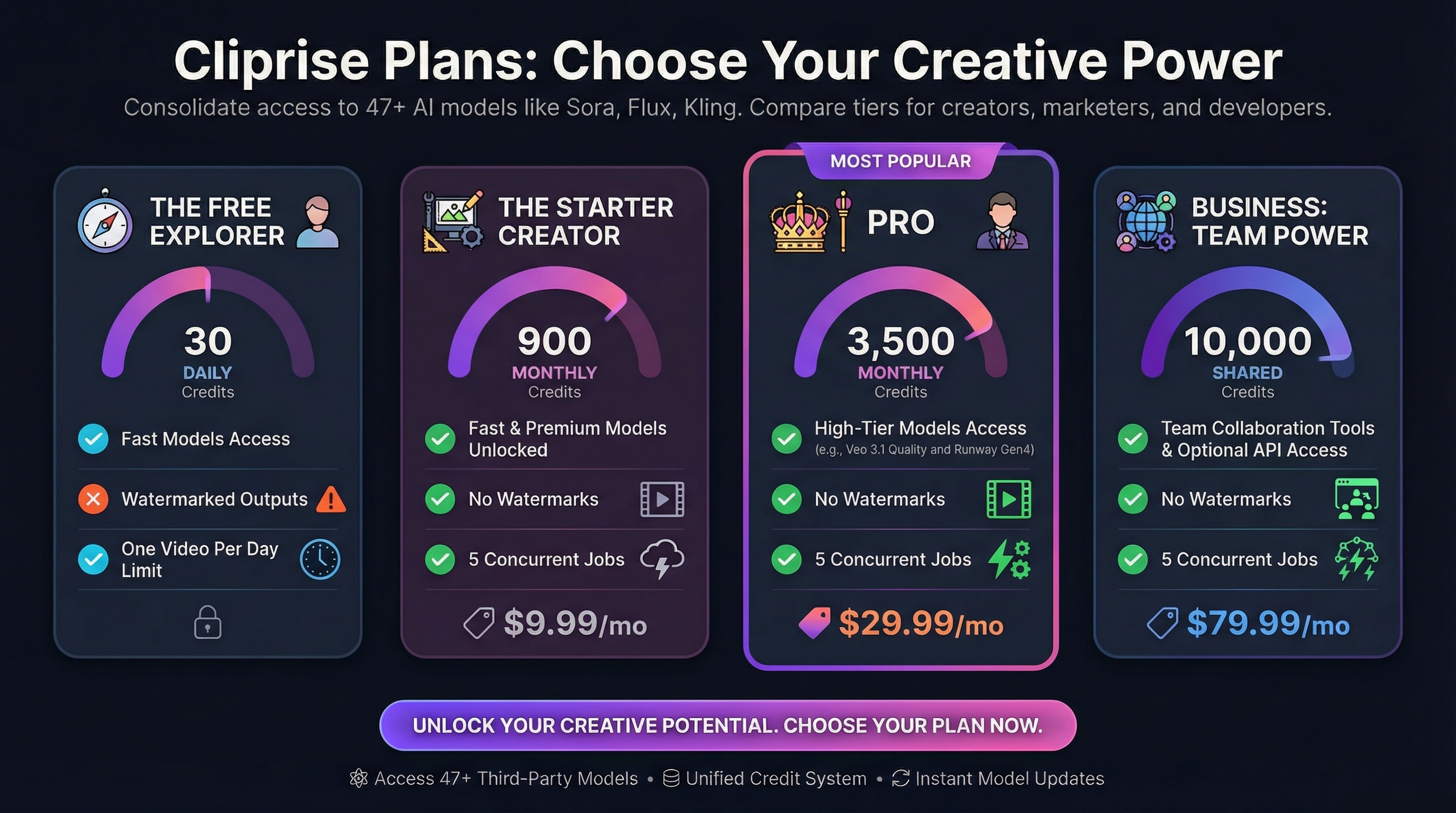 Cliprise Plans: Choose Your Creative Power

Consolidate access to 47+ AI models like Sora, Flux, Kling. Compare tiers for creators, marketers, and developers.

THE FREE EXPLORER

30
DAILY
Credits

Fast Models Access

Watermarked Outputs

One Video Per Day Limit

THE STARTER CREATOR

900
MONTHLY
Credits

Fast & Premium Models Unlocked

No Watermarks

5 Concurrent Jobs

$9.99/mo

MOST POPULAR

PRO

3,500
MONTHLY
Credits

High-Tier Models Access
(e.g., Veo 3.1 Quality and Runway Gen4)

No Watermarks

5 Concurrent Jobs

$29.99/mo

BUSINESS: TEAM POWER

10,000
SHARED
Credits

Team Collaboration Tools & Optional API Access

No Watermarks

5 Concurrent Jobs

$79.99/mo

UNLOCK YOUR CREATIVE POTENTIAL. CHOOSE YOUR PLAN NOW.

Access 47+ Third-Party Models • Unified Credit System • Instant Model Updates